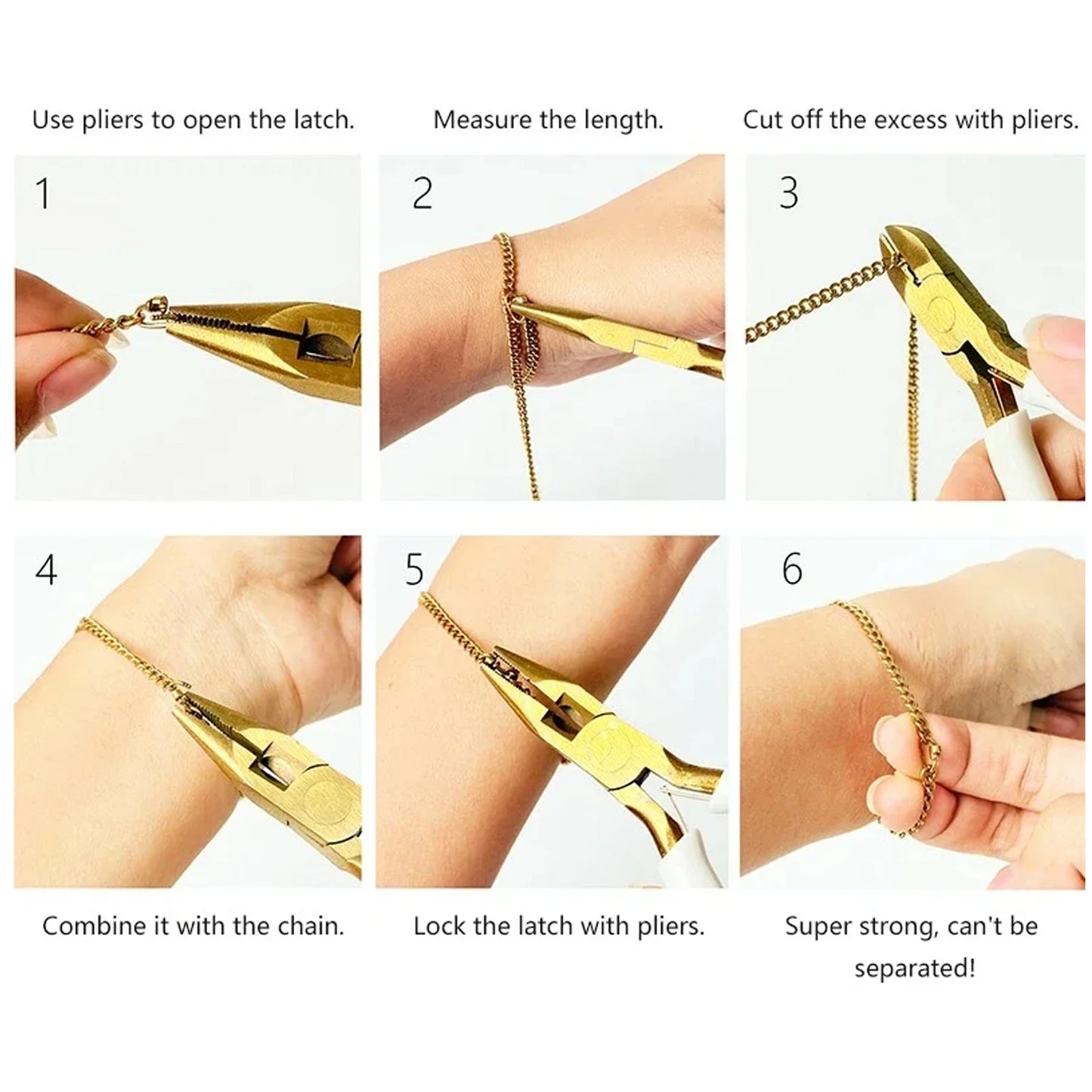 Use pliers to open the latch.

1

Measure the length.

2

Cut off the excess with pliers.

3

4

Combine it with the chain.

5

Lock the latch with pliers.

6

Super strong, can't be separated!